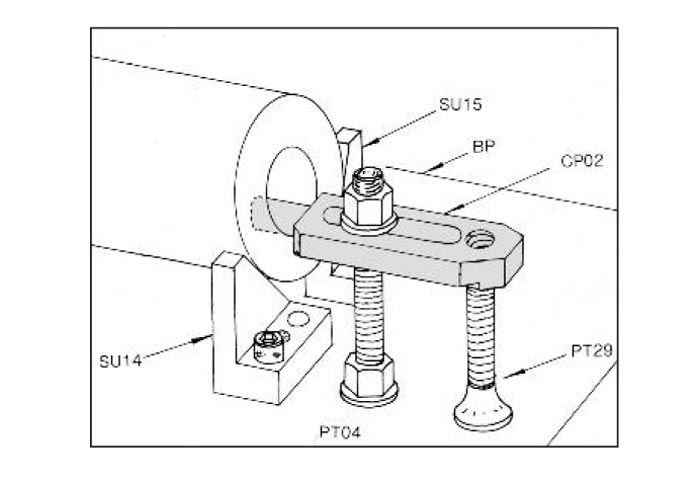 SU15
BP
CP02
SU14
PT29
PT04